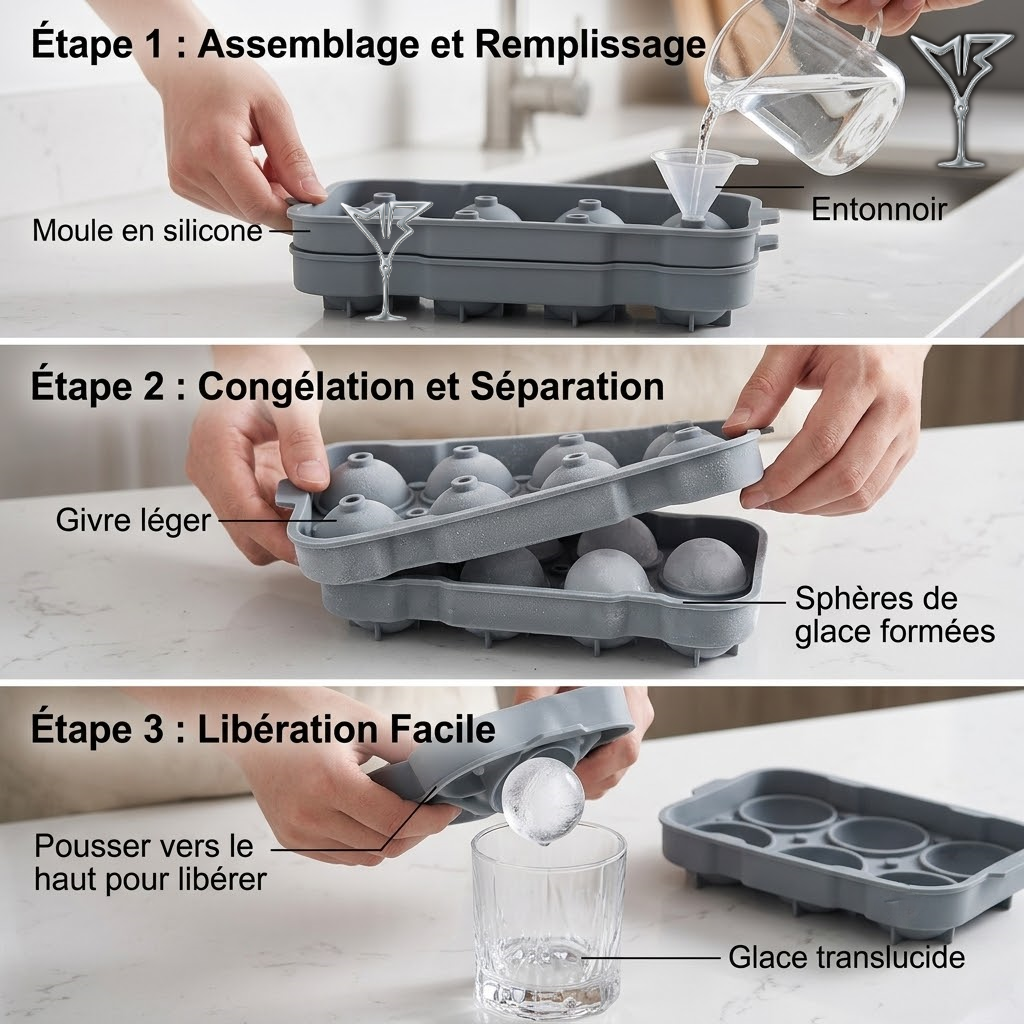 Étape 1 : Assemblage et Remplissage

Moule en silicone

Entonnoir

Étape 2 : Congélation et Séparation

Givre léger

Sphères de glace formées

Étape 3 : Libération Facile

Pousser vers le haut pour libérer

Glace translucide